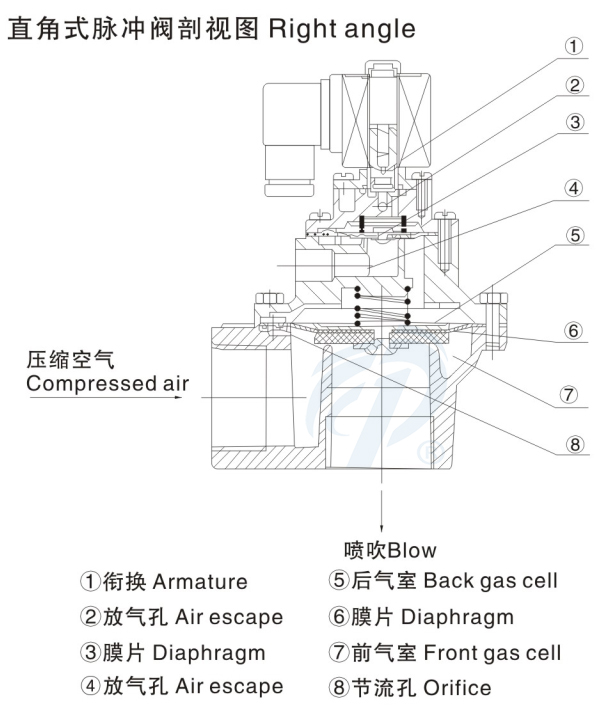 直角式脉冲阀剖视图 Right angle

①
②
③
④
⑤
⑥
⑦
⑧

压缩空气
Compressed air

喷吹Blow

①衔换 Armature
②放气孔 Air escape
③膜片 Diaphragm
④放气孔 Air escape

⑤后气室 Back gas cell
⑥膜片 Diaphragm
⑦前气室 Front gas cell
⑧节流孔 Orifice